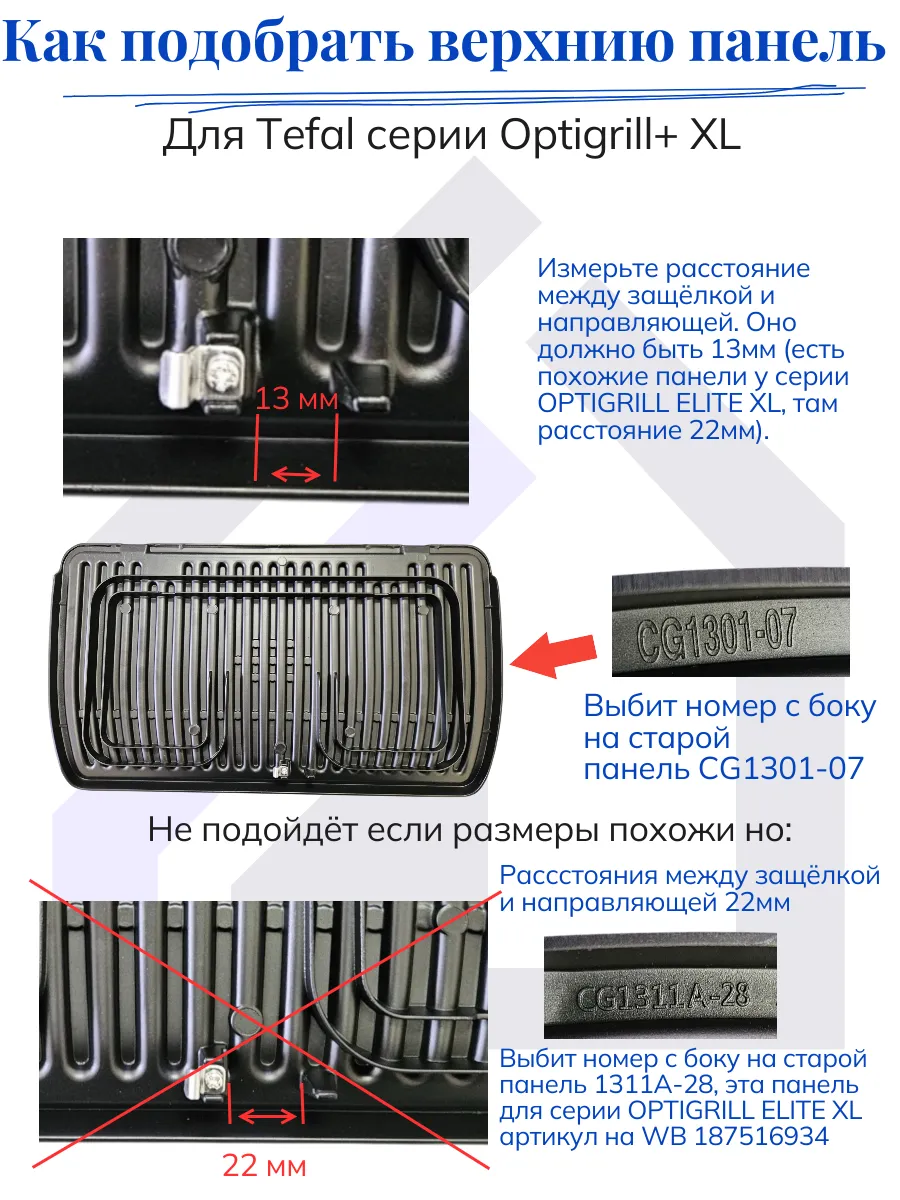 Как подобрать верхнию панель

Для Tefal серии Optigrill+ XL

13 мм

Измерьте расстояние между защёлкой и направляющей. Оно должно быть 13мм (есть похожие панели у серии OPTIGRILL ELITE XL, там расстояние 22мм).

CG1301-07

Выбит номер с боку на старой панель CG1301-07

Не подойдёт если размеры похожи но:

Рассстояния между защёлкой и направляющей 22мм

CG1311A-28

Выбит номер с боку на старой панель 1311A-28, эта панель для серии OPTIGRILL ELITE XL артикул на WB 187516934

22 мм