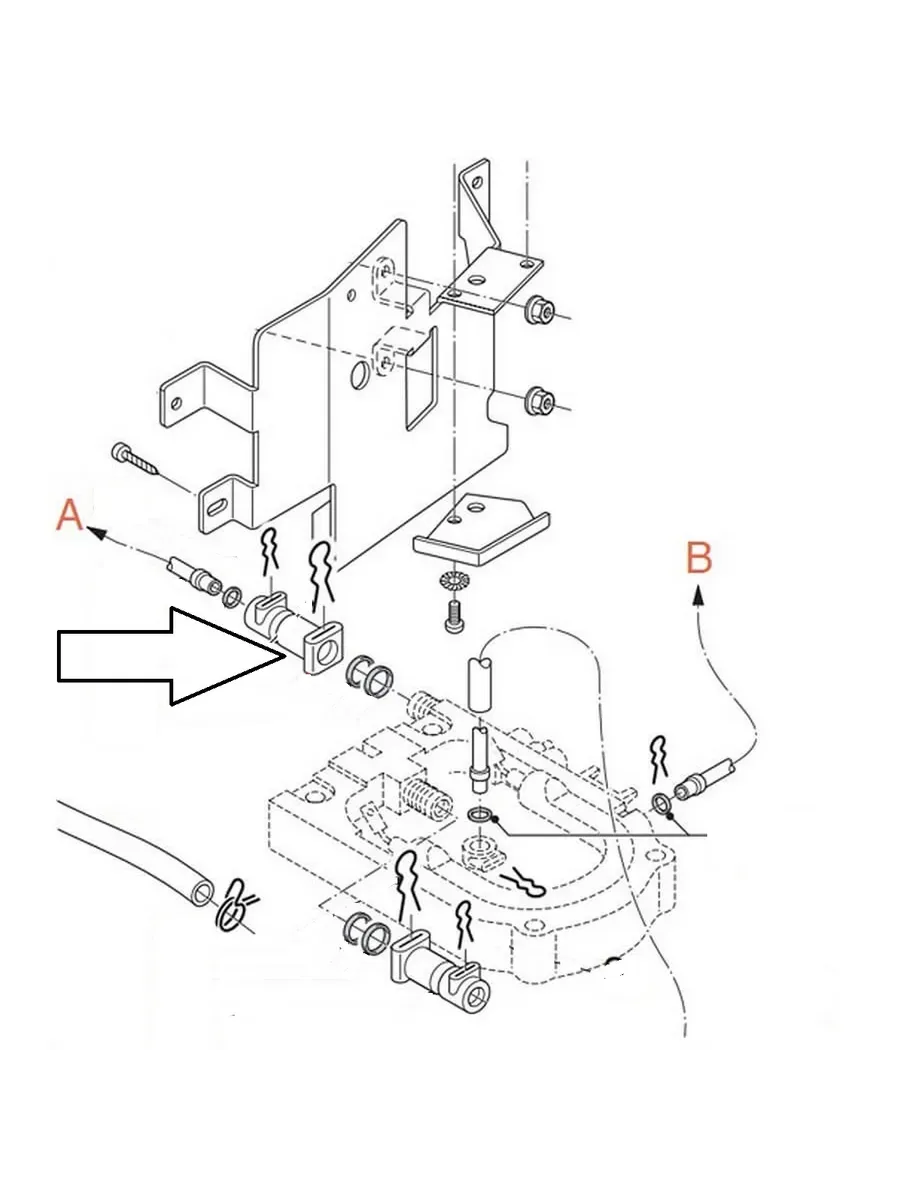 A

B