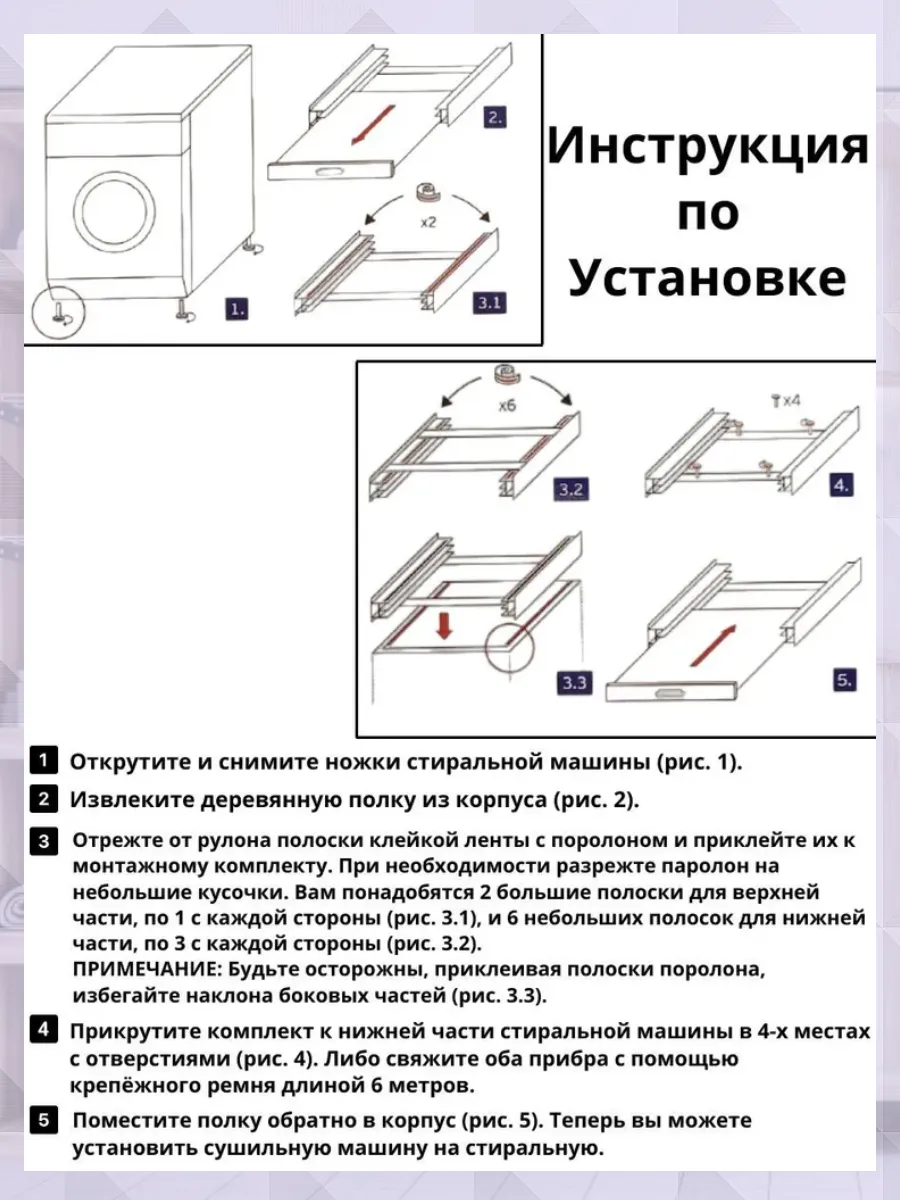 2.

x2

1.

3.1

Инструкция по Установке

x6

x4

3.2

4.

3.3

5.

1 Открутите и снимите ножки стиральной машины (рис. 1).

2 Извлеките деревянную полку из корпуса (рис. 2).

3 Отрежте от рулона полоски клейкой ленты с поролоном и приклейте их к монтажному комплекту. При необходимости разрежте паролон на небольшие кусочки. Вам понадобятся 2 большие полоски для верхней части, по 1 с каждой стороны (рис. 3.1), и 6 небольших полосок для нижней части, по 3 с каждой стороны (рис. 3.2).
ПРИМЕЧАНИЕ: Будьте осторожны, приклеивая полоски поролона, избегайте наклона боковых частей (рис. 3.3).

4 Прикрутите комплект к нижней части стиральной машины в 4-х местах с отверстиями (рис. 4). Либо свяжите оба прибра с помощью крепёжного ремня длиной 6 метров.

5 Поместите полку обратно в корпус (рис. 5). Теперь вы можете установить сушильную машину на стиральную.