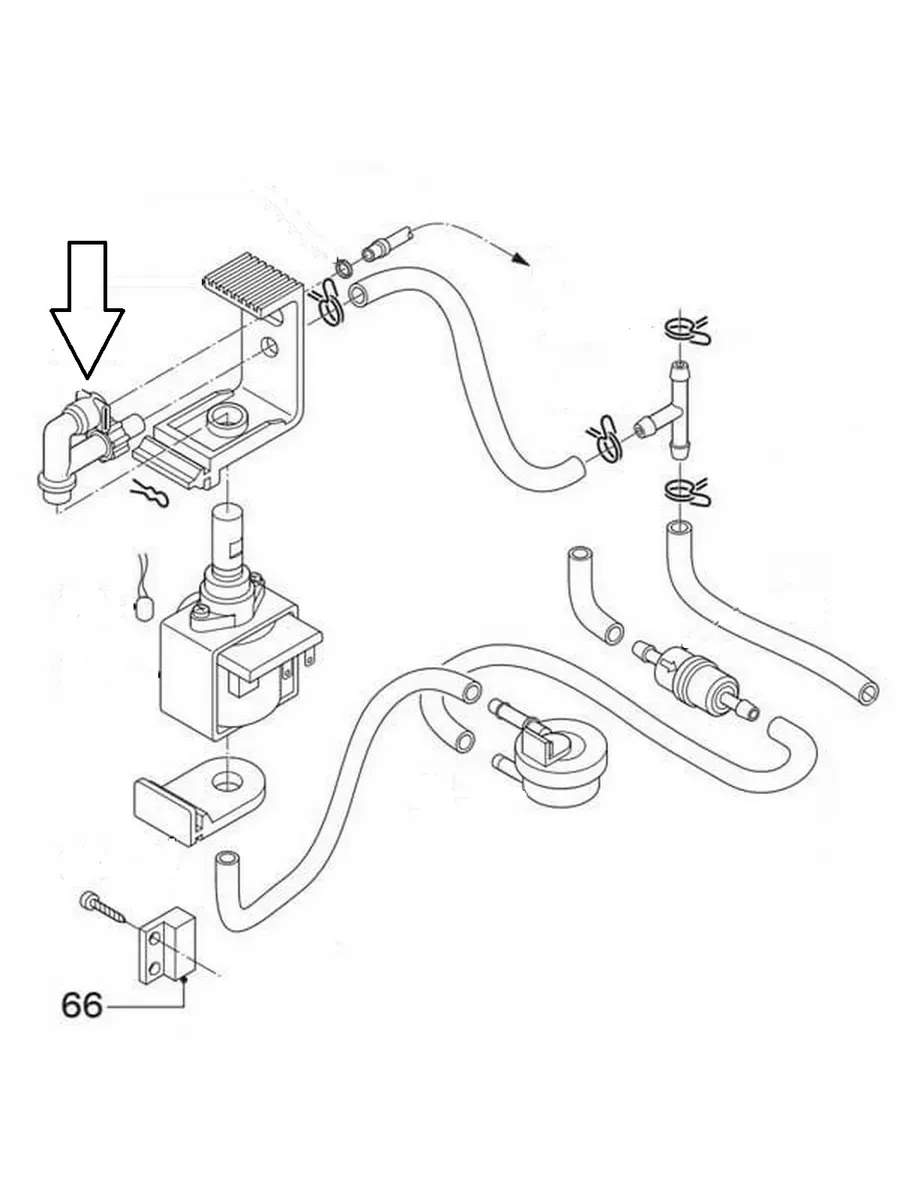 66