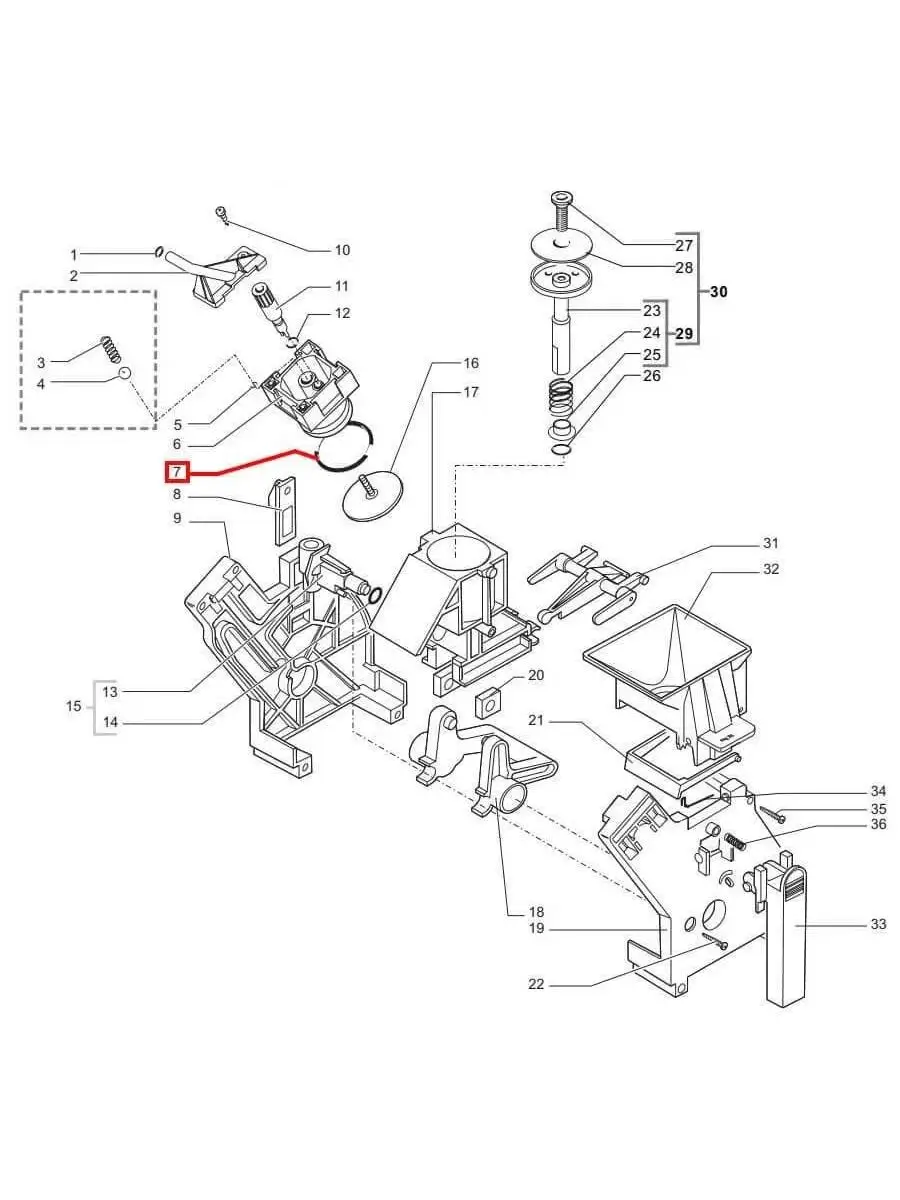 1
2
3
4
5
6
7
8
9
10
11
12
13
14
15
16
17
18
19
20
21
22
23
24
25
26
27
28
29
30
31
32
33
34
35
36