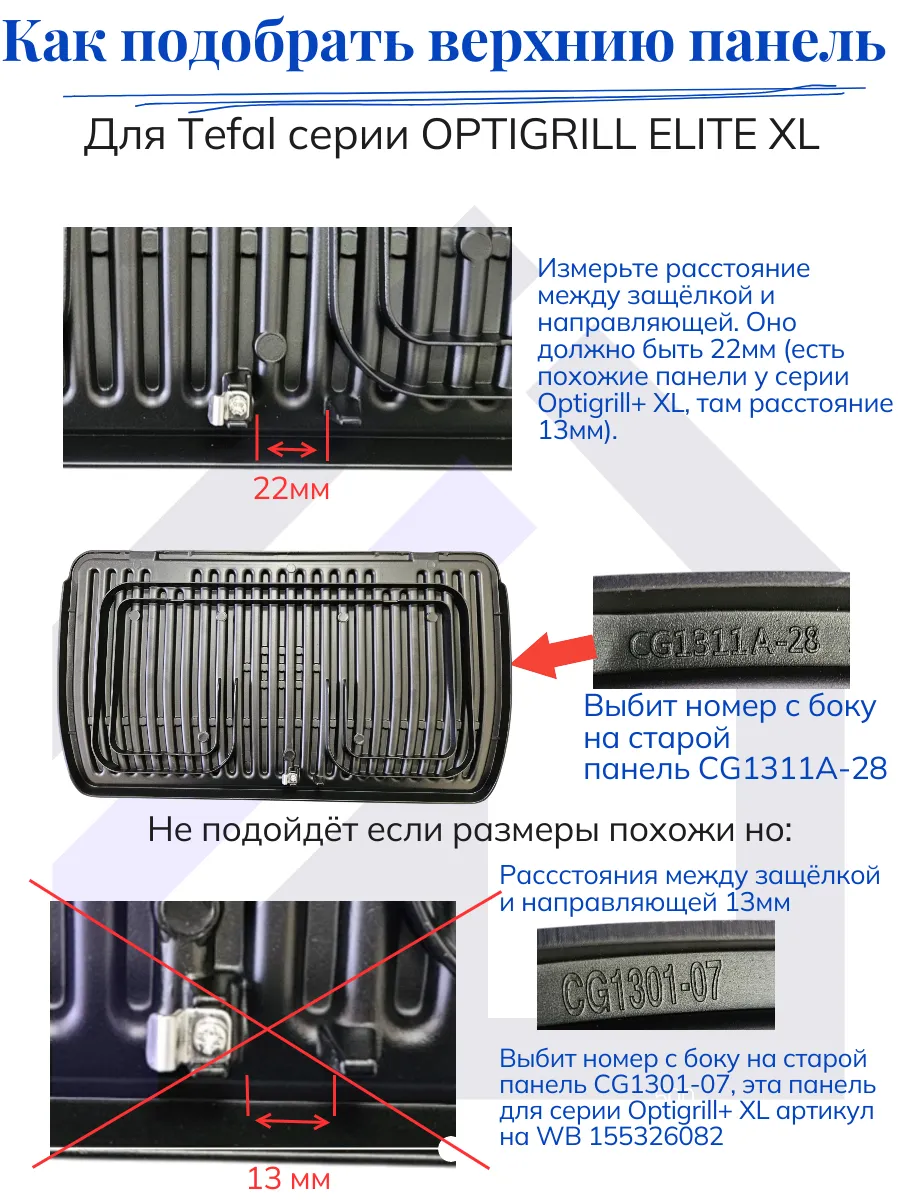 Как подобрать верхнию панель

Для Tefal серии OPTIGRILL ELITE XL

Измерьте расстояние между защёлкой и направляющей. Оно должно быть 22мм (есть похожие панели у серии Optigrill+ XL, там расстояние 13мм).

22мм

CG1311A-28

Выбит номер с боку на старой панель CG1311A-28

Не подойдёт если размеры похожи но:

Рассстояния между защёлкой и направляющей 13мм

CG1301-07

Выбит номер с боку на старой панель CG1301-07, эта панель для серии Optigrill+ XL артикул на WB 155326082

13 мм