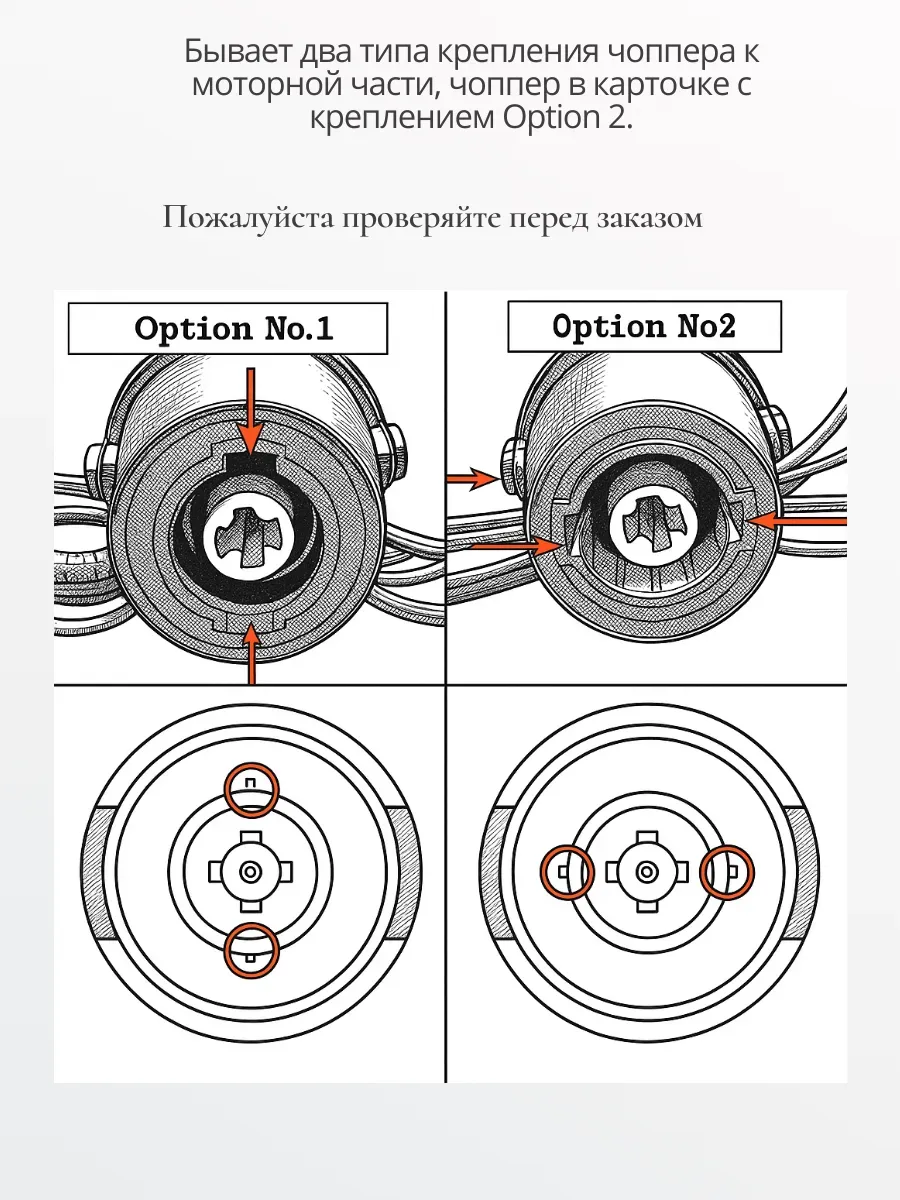 Бывает два типа крепления чоппера к моторной части, чоппер в карточке с креплением Option 2.

Пожалуйста проверяйте перед заказом

Option No.1

Option No2