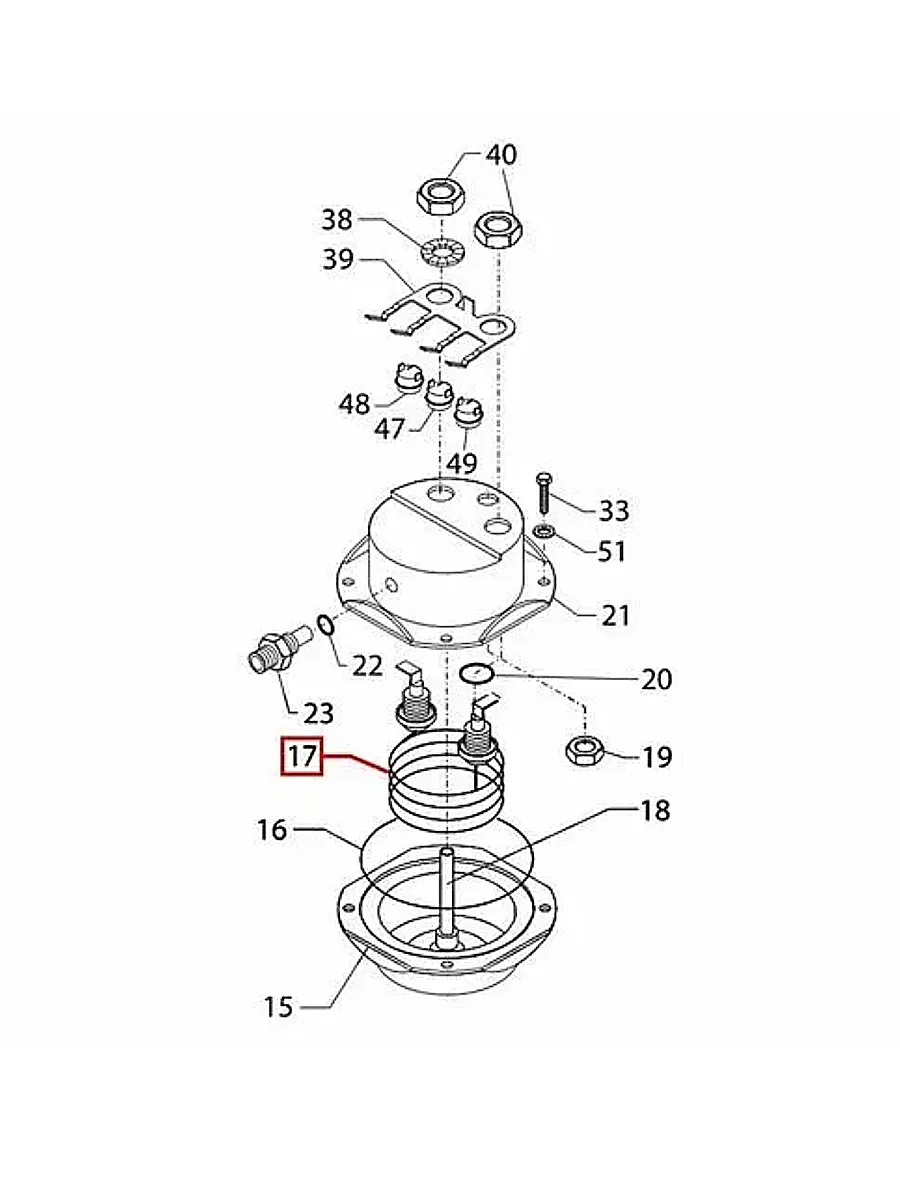 40
38
39
48
47
49
33
51
21
22
20
23
19
17
18
16
15